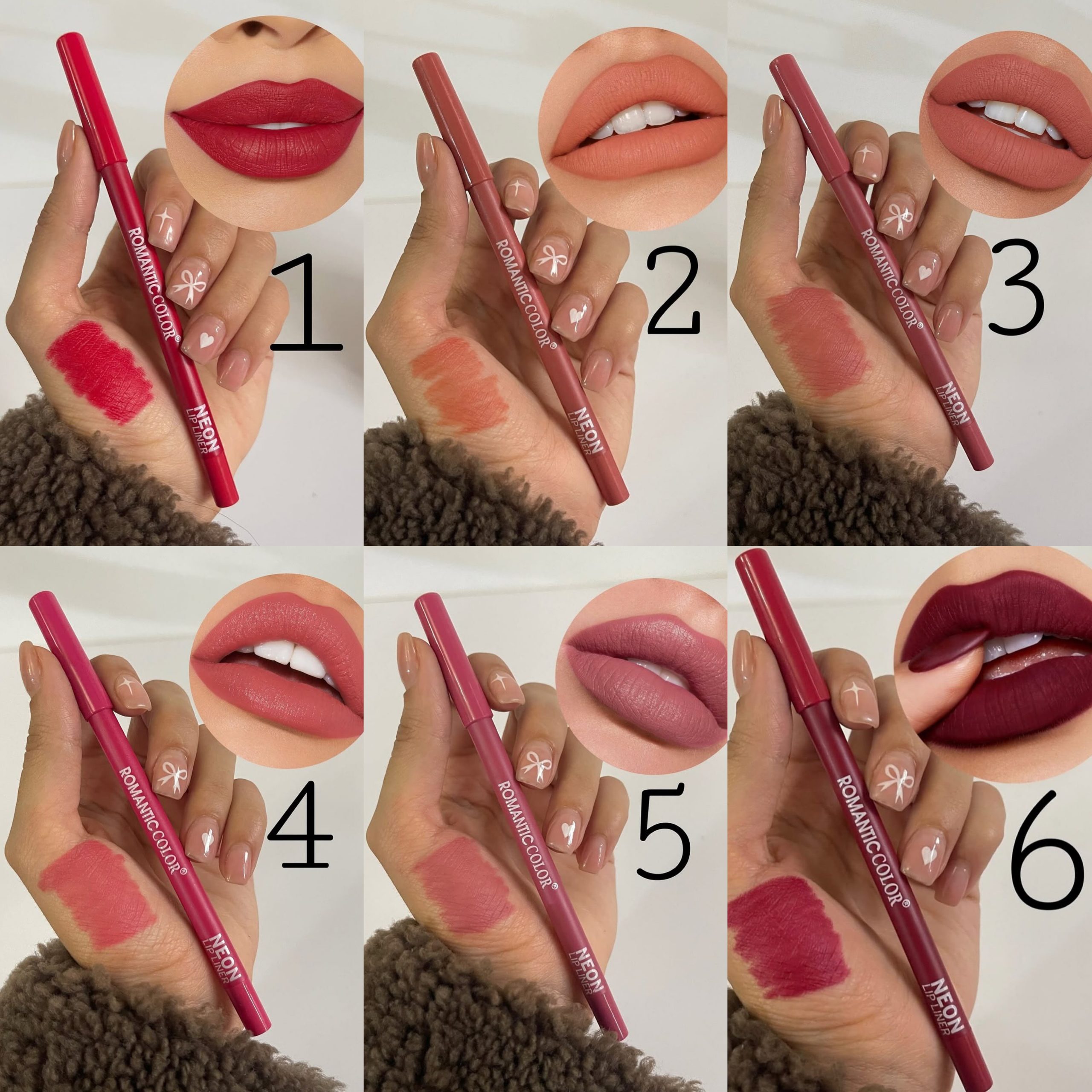 ROMANTIC COLOR®
NEON
LIP LINER
1

ROMANTIC COLOR®
NEON
LIP LINER
2

ROMANTIC COLOR®
NEON
LIP LINER
3

ROMANTIC COLOR®
NEON
LIP LINER
4

ROMANTIC COLOR®
NEON
LIP LINER
5

ROMANTIC COLOR®
NEON
LIP LINER
6